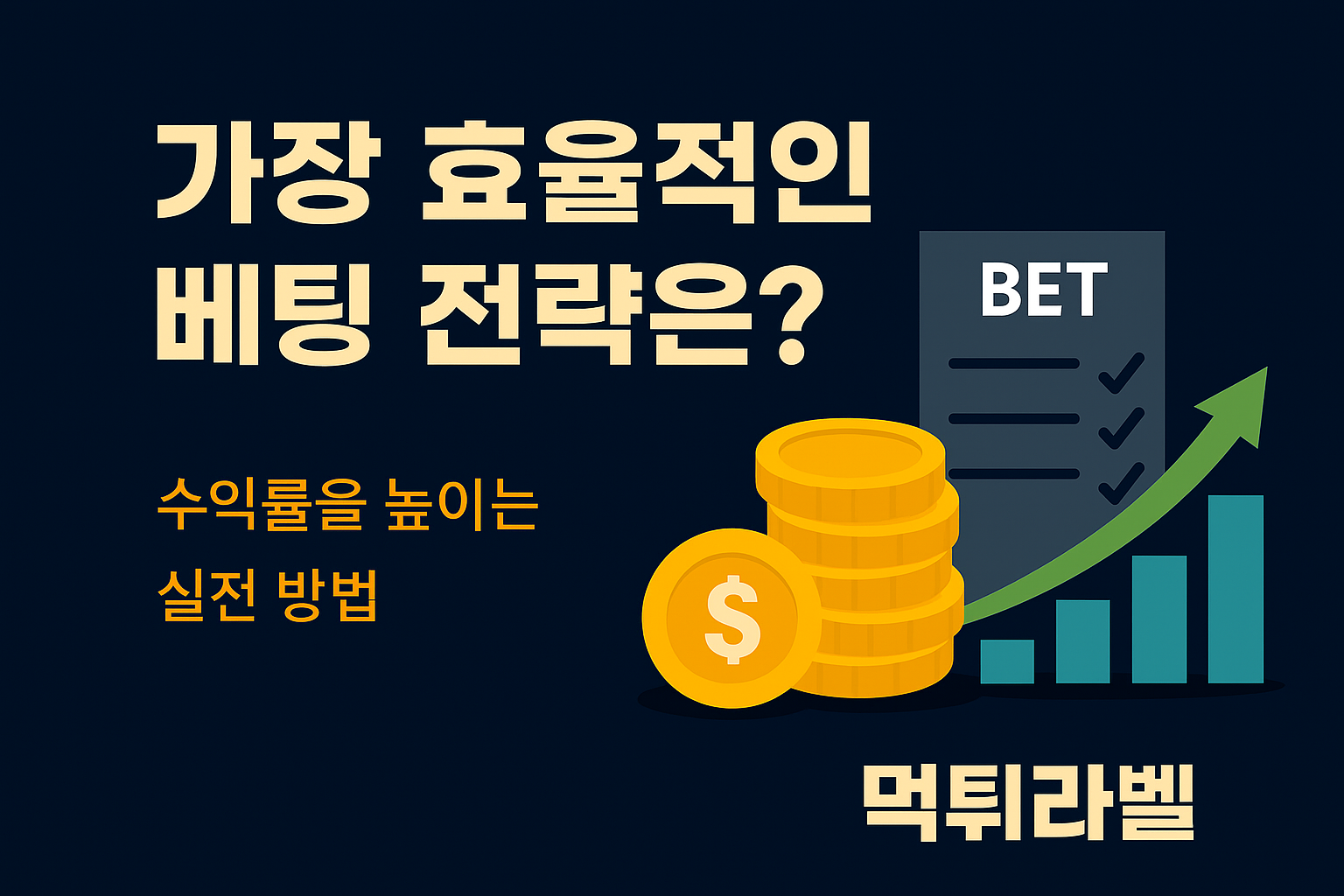 가장 효율적인 베팅 전략은?

수익률을 높이는 실전 방법

BET

$

먹튀라벨