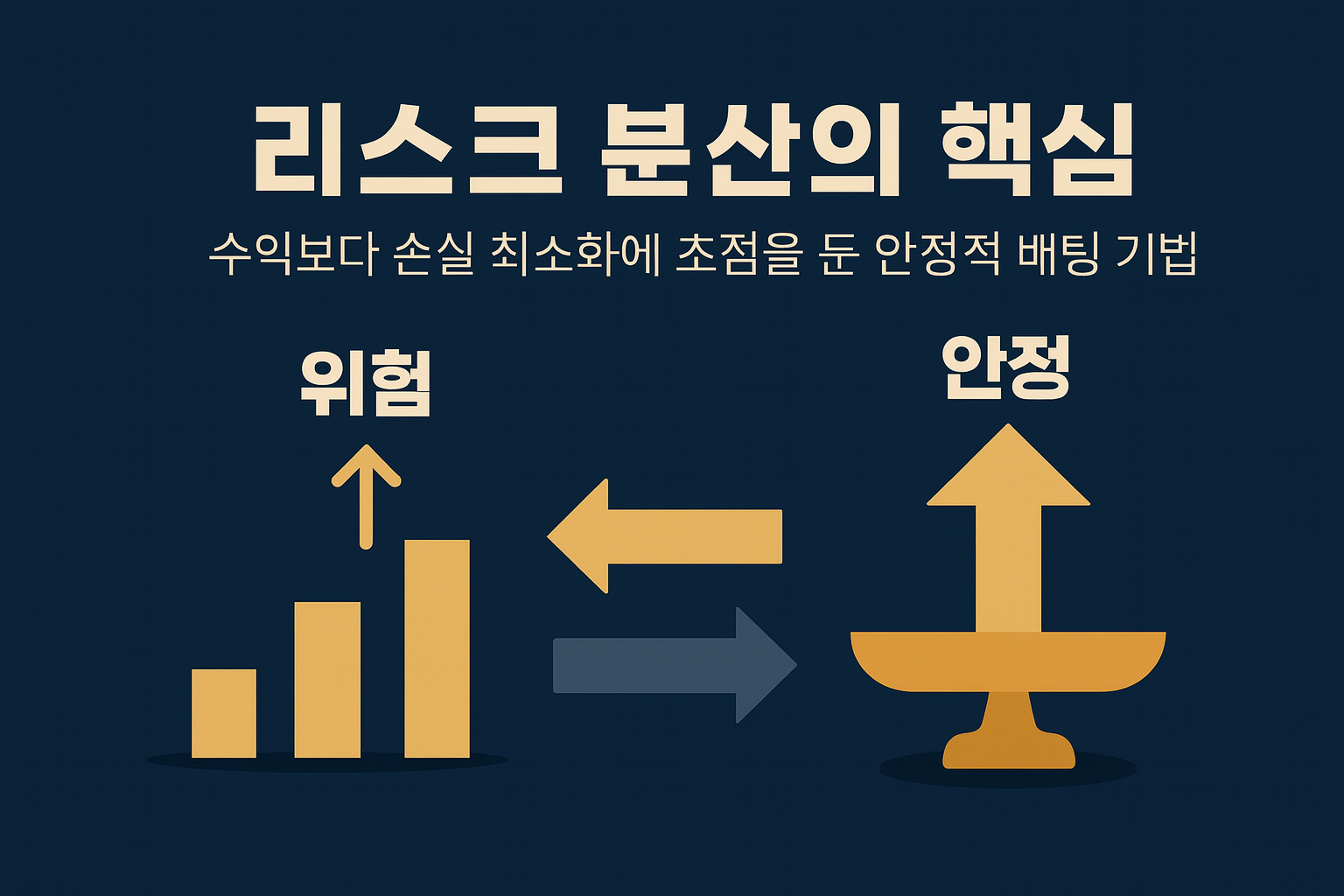 리스크 분산의 핵심

수익보다 손실 최소화에 초점을 둔 안정적 배팅 기법

위험

안정