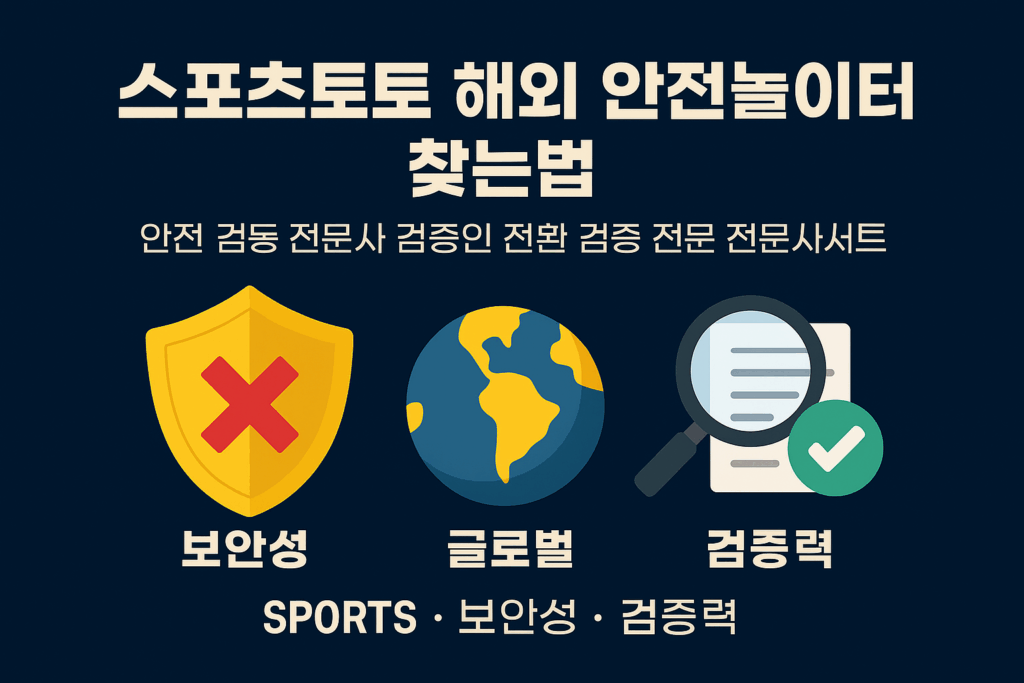 스포츠토토 해외 안전놀이터 찾는법

안전 검동 전문사 검증인 전환 검증 전문 전문사서트

보안성

글로벌

검증력

SPORTS · 보안성 · 검증력