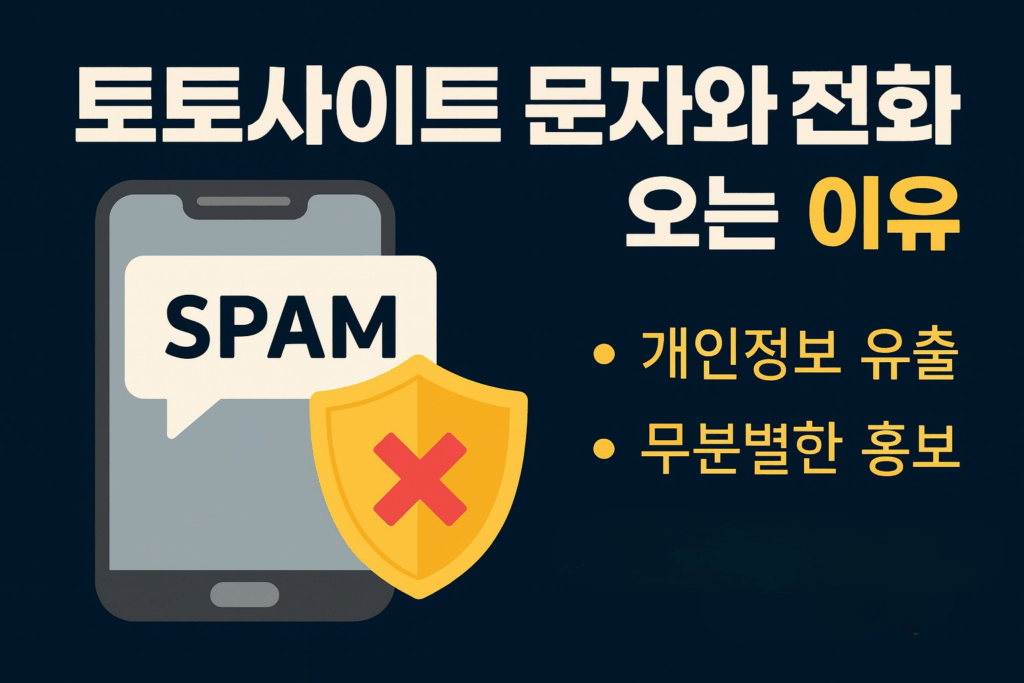 토토사이트 문자와 전화 오는 이유

SPAM

• 개인정보 유출
• 무분별한 홍보