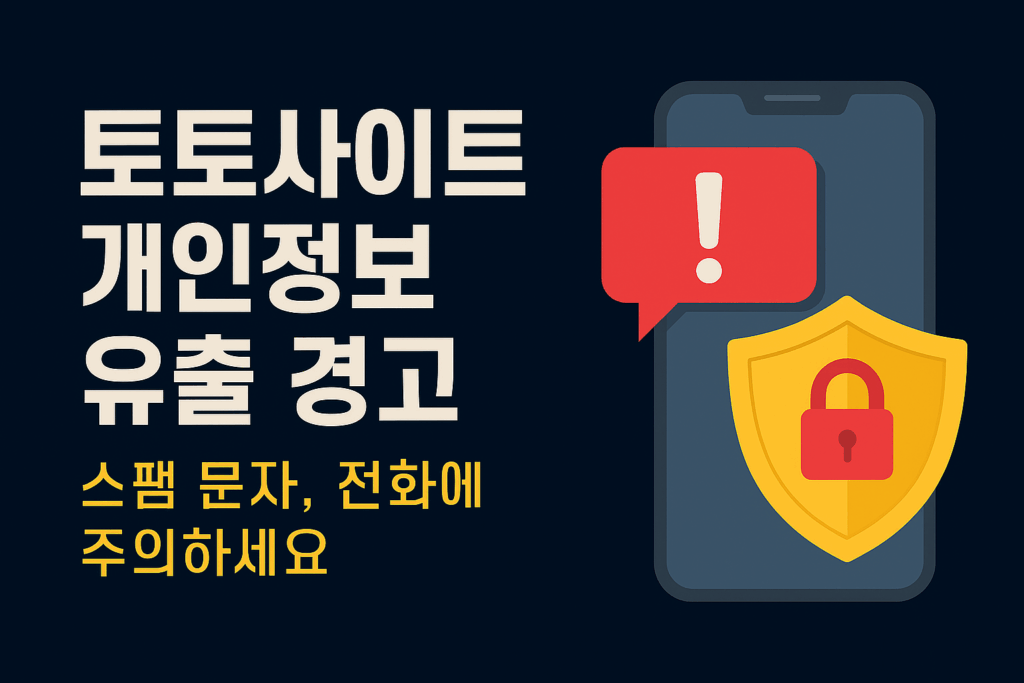 토토사이트
개인정보
유출 경고

스팸 문자, 전화에
주의하세요

!